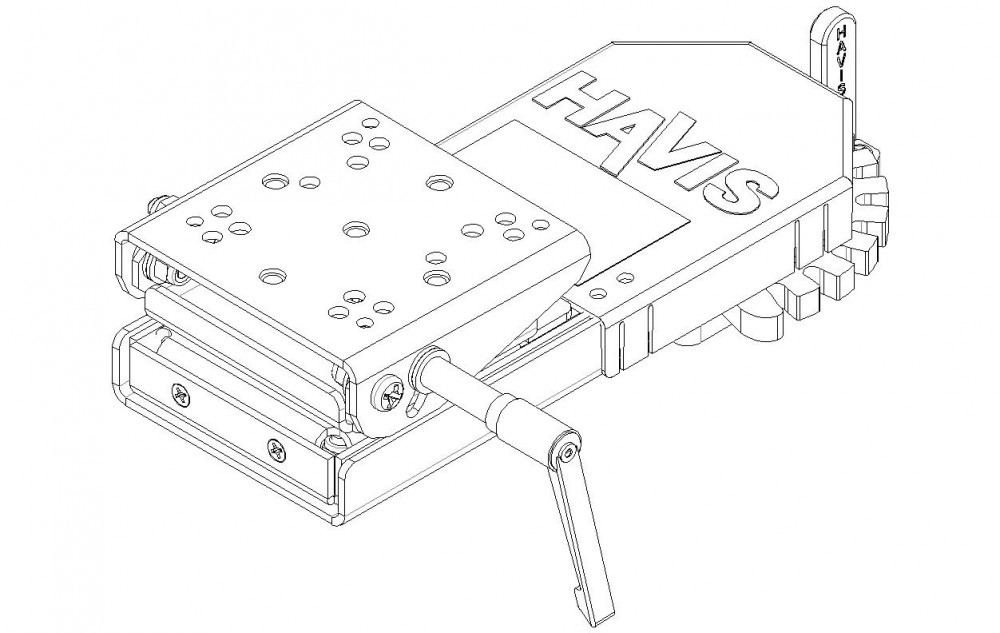 HAVIS

HAVIS