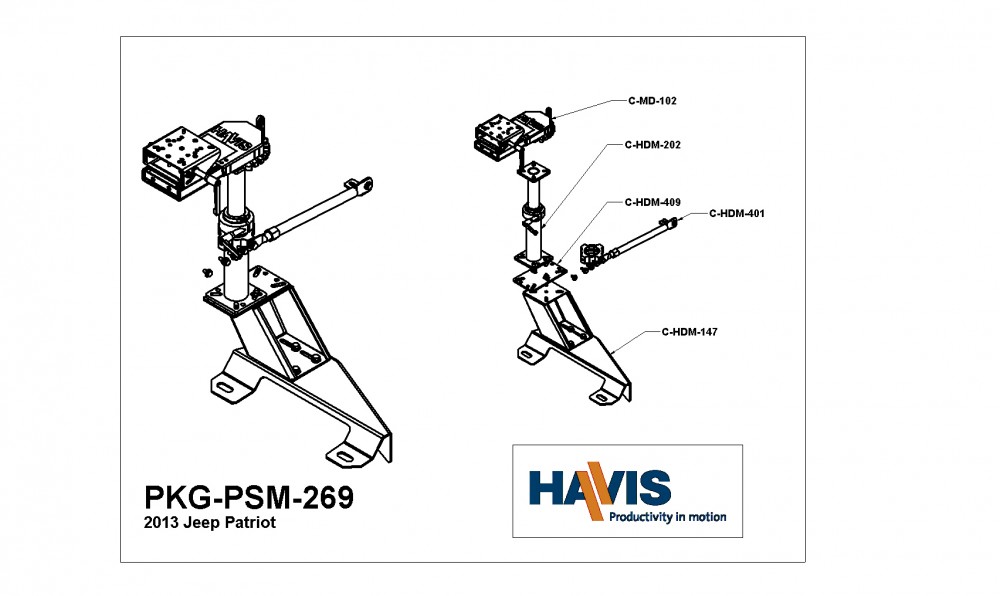 HAVIS

C-MD-102

C-HDM-202

C-HDM-409

C-HDM-401

C-HDM-147

PKG-PSM-269
2013 Jeep Patriot

HAVIS
Productivity in motion