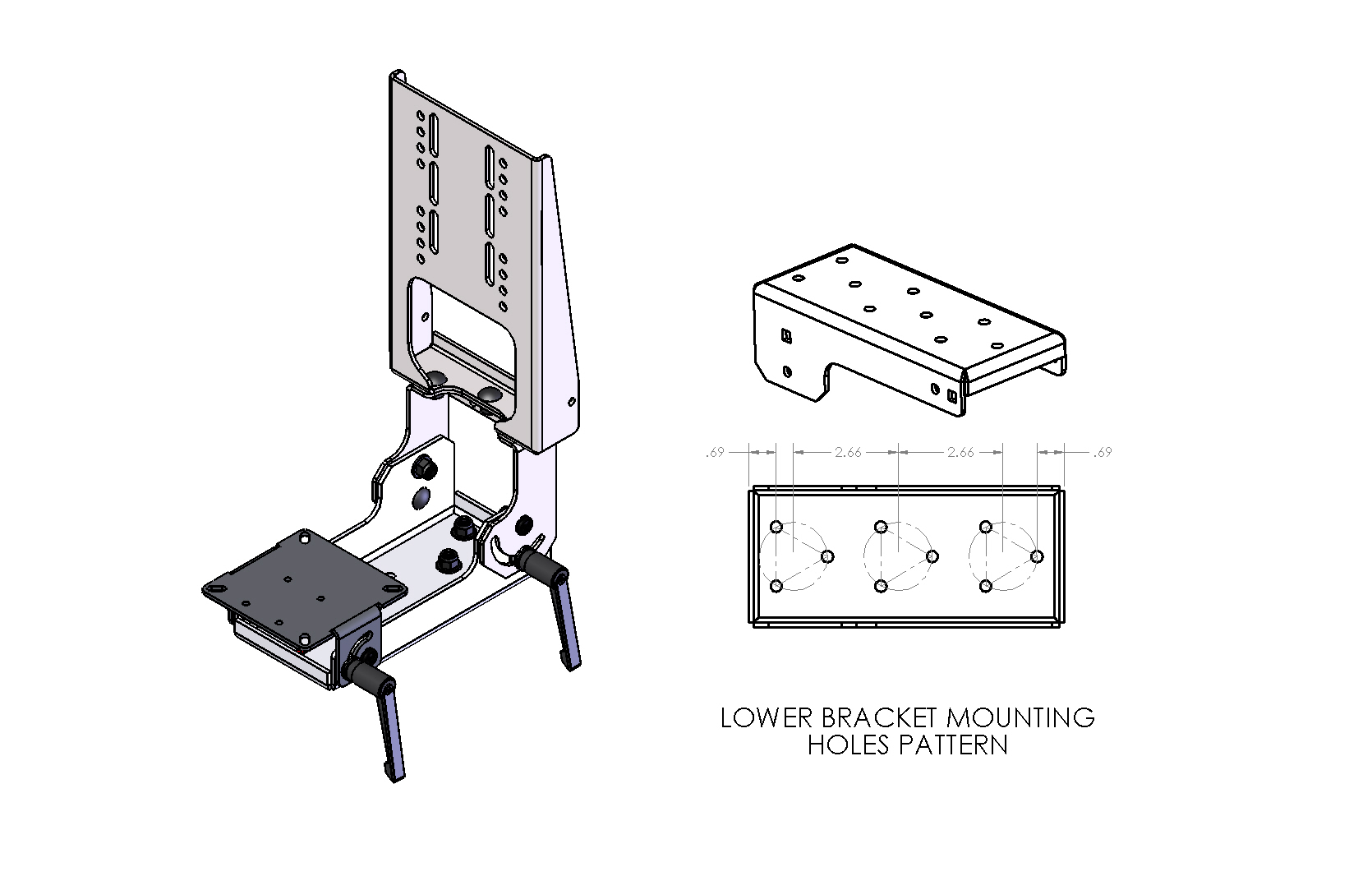 .69 2.66 2.66 .69

LOWER BRACKET MOUNTING HOLES PATTERN