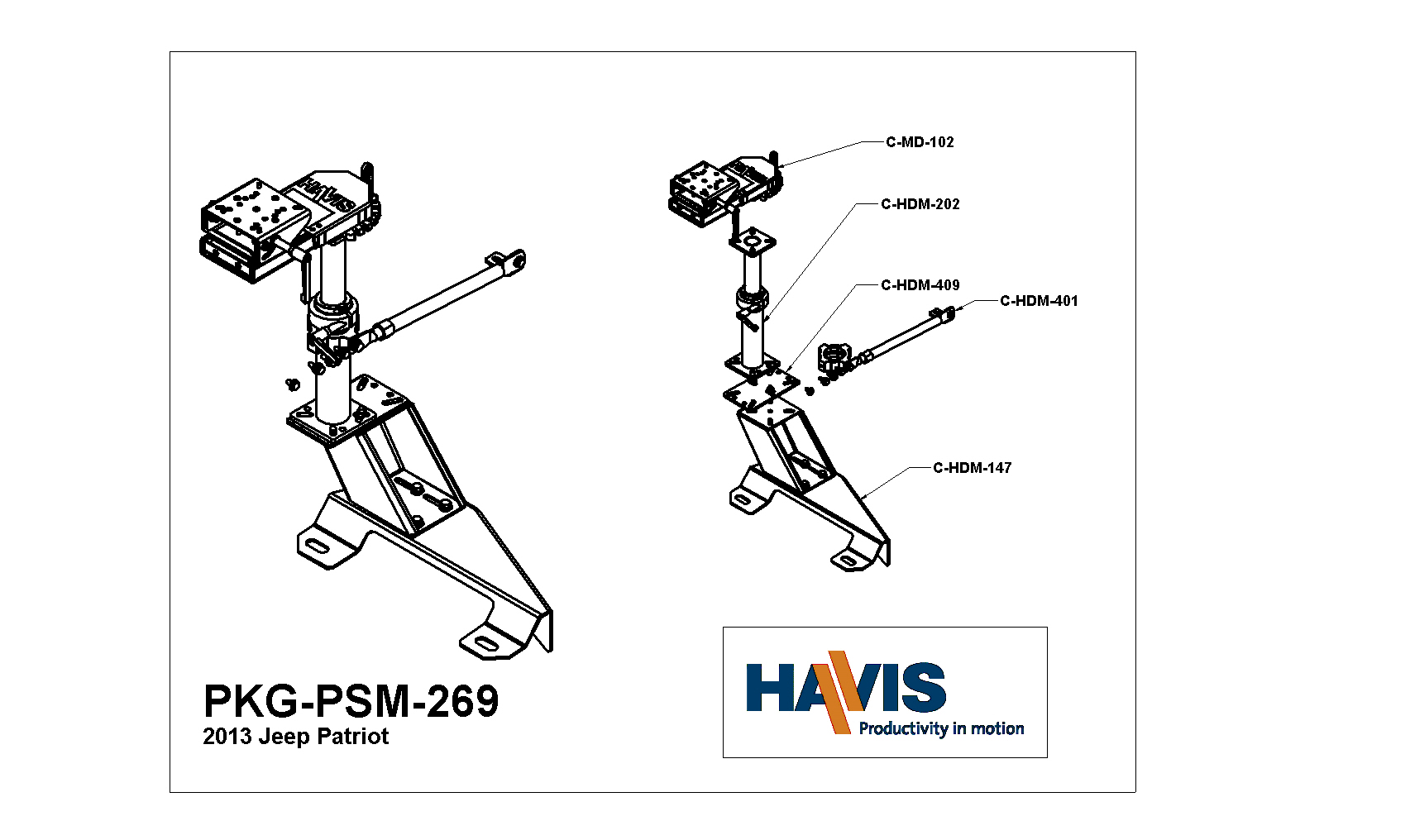 HAVIS

C-MD-102

C-HDM-202

C-HDM-409

C-HDM-401

C-HDM-147

PKG-PSM-269
2013 Jeep Patriot

HAVIS
Productivity in motion